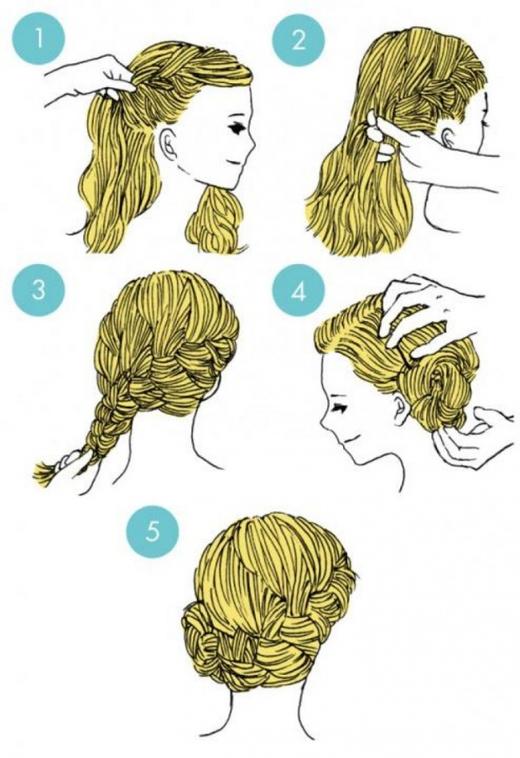 1

2

3

4

5